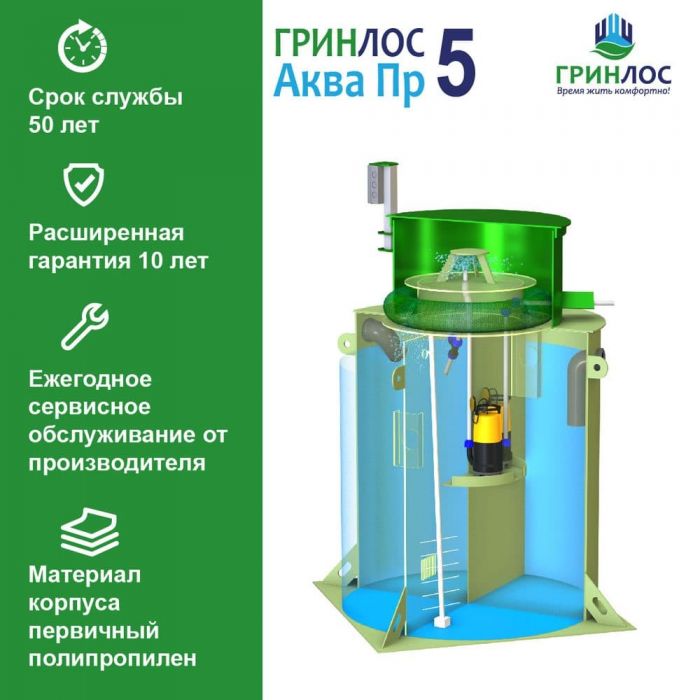 Срок службы 50 лет

Расширенная гарантия 10 лет

Ежегодное сервисное обслуживание от производителя

Материал корпуса первичный полипропилен

ГРИНЛОС Аква Пр 5

ГРИНЛОС
Время жить комфортно!