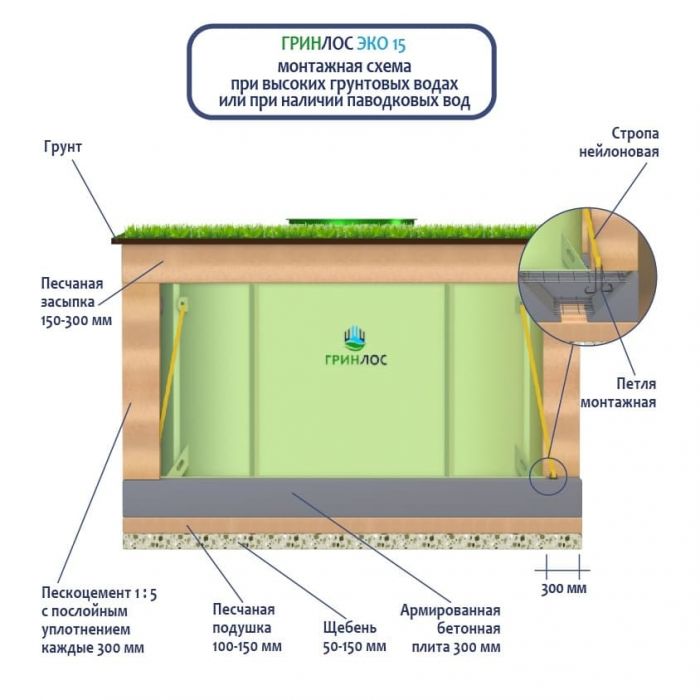 ГРИНЛОС ЭКО 15
монтажная схема
при высоких грунтовых водах
или при наличии паводковых вод

Грунт

Стропа нейлоновая

Песчаная засыпка 150-300 мм

ГРИНЛОС

Петля монтажная

300 мм

Пескоцемент 1 : 5 с послойным уплотнением каждые 300 мм

Песчаная подушка 100-150 мм

Щебень 50-150 мм

Армированная бетонная плита 300 мм