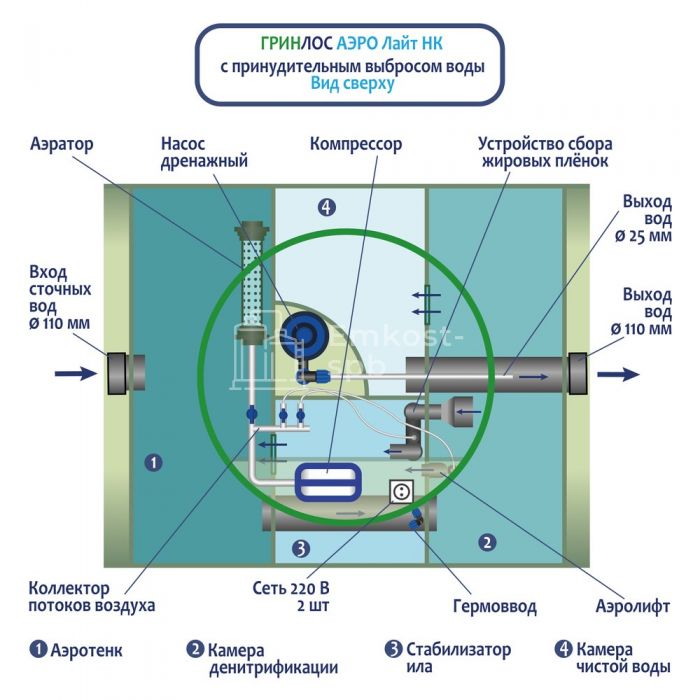 ГРИНЛОС АЭРО Лайт НК
с принудительным выбросом воды
Вид сверху

Аэратор

Насос дренажный

Компрессор

Устройство сбора жировых плёнок

Выход вод Ø 25 мм

Вход сточных вод Ø 110 мм

Выход вод Ø 110 мм

emkost-spb

4

1

3

2

Коллектор потоков воздуха

Сеть 220 В 2 шт

Гермоввод

Аэролифт

1 Аэротенк

2 Камера денитрификации

3 Стабилизатор ила

4 Камера чистой воды