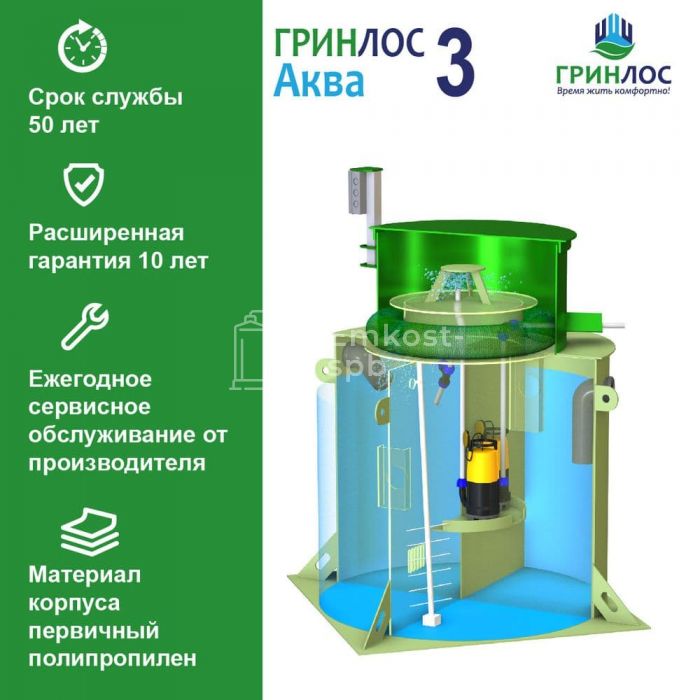 Срок службы 50 лет

Расширенная гарантия 10 лет

Ежегодное сервисное обслуживание от производителя

Материал корпуса первичный полипропилен

ГРИНЛОС Аква 3

ГРИНЛОС
Время жить комфортно!

emkost-spb