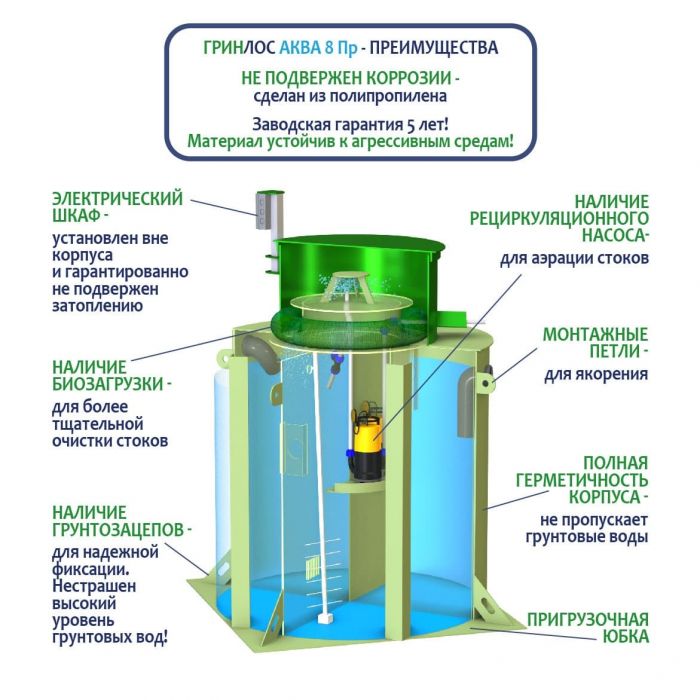 ГРИНЛОС АКВА 8 Пр - ПРЕИМУЩЕСТВА

НЕ ПОДВЕРЖЕН КОРРОЗИИ - сделан из полипропилена

Заводская гарантия 5 лет! Материал устойчив к агрессивным средам!

ЭЛЕКТРИЧЕСКИЙ ШКАФ - установлен вне корпуса и гарантированно не подвержен затоплению

НАЛИЧИЕ БИОЗАГРУЗКИ - для более тщательной очистки стоков

НАЛИЧИЕ ГРУНТОЗАЦЕПОВ - для надежной фиксации. Нестрашен высокий уровень грунтовых вод!

НАЛИЧИЕ РЕЦИРКУЛЯЦИОННОГО НАСОСА- для аэрации стоков

МОНТАЖНЫЕ ПЕТЛИ - для якорения

ПОЛНАЯ ГЕРМЕТИЧНОСТЬ КОРПУСА - не пропускает грунтовые воды

ПРИГРУЗОЧНАЯ ЮБКА