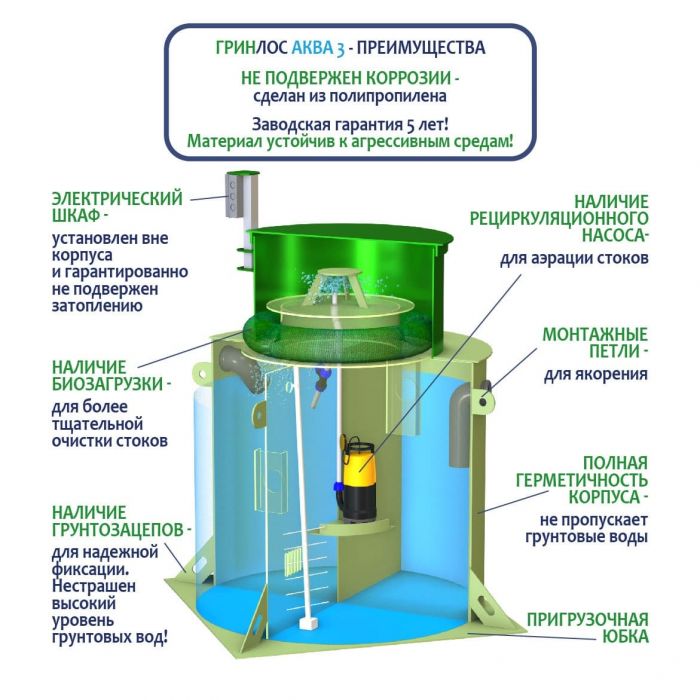 ГРИНЛОС АКВА 3 - ПРЕИМУЩЕСТВА

НЕ ПОДВЕРЖЕН КОРРОЗИИ - сделан из полипропилена

Заводская гарантия 5 лет!
Материал устойчив к агрессивным средам!

ЭЛЕКТРИЧЕСКИЙ ШКАФ - установлен вне корпуса и гарантированно не подвержен затоплению

НАЛИЧИЕ БИОЗАГРУЗКИ - для более тщательной очистки стоков

НАЛИЧИЕ ГРУНТОЗАЦЕПОВ - для надежной фиксации. Нестрашен высокий уровень грунтовых вод!

НАЛИЧИЕ РЕЦИРКУЛЯЦИОННОГО НАСОСА- для аэрации стоков

МОНТАЖНЫЕ ПЕТЛИ - для якорения

ПОЛНАЯ ГЕРМЕТИЧНОСТЬ КОРПУСА - не пропускает грунтовые воды

ПРИГРУЗОЧНАЯ ЮБКА