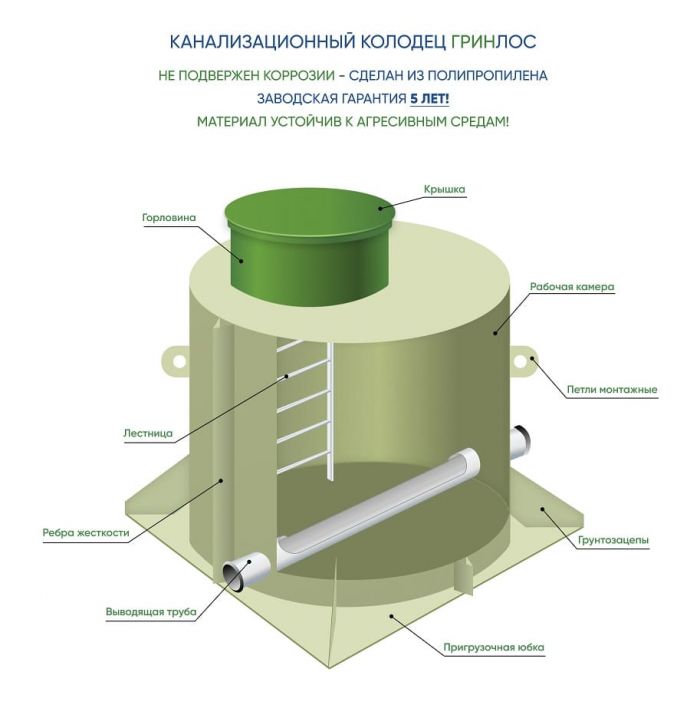 КАНАЛИЗАЦИОННЫЙ КОЛОДЕЦ ГРИНЛОС

НЕ ПОДВЕРЖЕН КОРРОЗИИ - СДЕЛАН ИЗ ПОЛИПРОПИЛЕНА

ЗАВОДСКАЯ ГАРАНТИЯ 5 ЛЕТ!

МАТЕРИАЛ УСТОЙЧИВ К АГРЕСИВНЫМ СРЕДАМ!

Крышка

Горловина

Рабочая камера

Петли монтажные

Лестница

Ребра жесткости

Грунтозацепы

Выводящая труба

Пригрузочная юбка