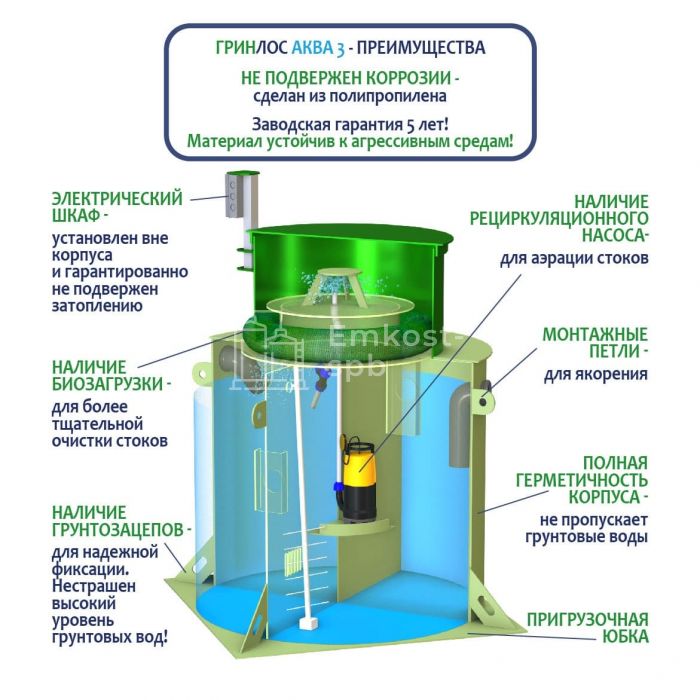 ГРИНЛОС АКВА 3 - ПРЕИМУЩЕСТВА

НЕ ПОДВЕРЖЕН КОРРОЗИИ - сделан из полипропилена

Заводская гарантия 5 лет!
Материал устойчив к агрессивным средам!

ЭЛЕКТРИЧЕСКИЙ ШКАФ - установлен вне корпуса и гарантированно не подвержен затоплению

НАЛИЧИЕ БИОЗАГРУЗКИ - для более тщательной очистки стоков

НАЛИЧИЕ ГРУНТОЗАЦЕПОВ - для надежной фиксации. Нестрашен высокий уровень грунтовых вод!

НАЛИЧИЕ РЕЦИРКУЛЯЦИОННОГО НАСОСА- для аэрации стоков

МОНТАЖНЫЕ ПЕТЛИ - для якорения

ПОЛНАЯ ГЕРМЕТИЧНОСТЬ КОРПУСА - не пропускает грунтовые воды

ПРИГРУЗОЧНАЯ ЮБКА

Emkost-spb