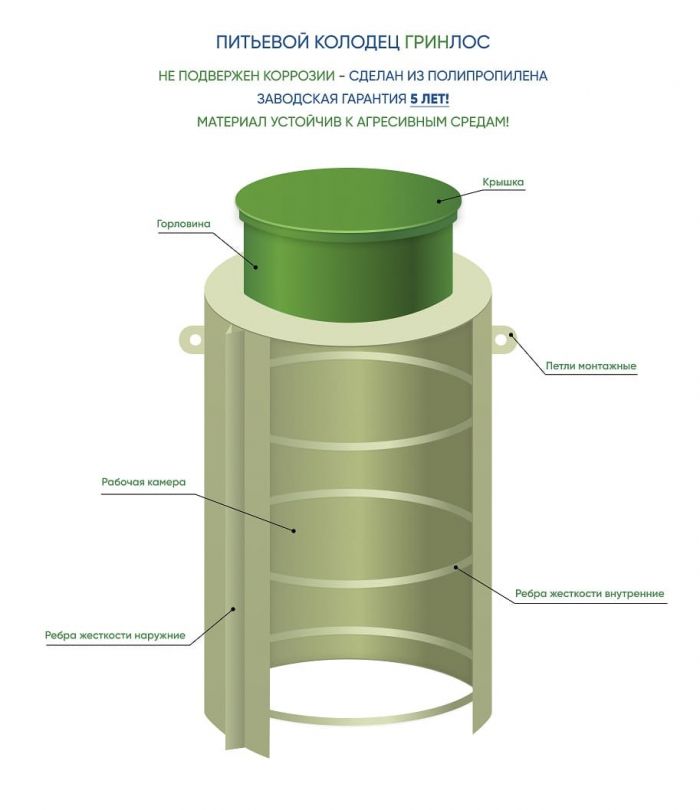 ПИТЬЕВОЙ КОЛОДЕЦ ГРИНЛОС

НЕ ПОДВЕРЖЕН КОРРОЗИИ - СДЕЛАН ИЗ ПОЛИПРОПИЛЕНА
ЗАВОДСКАЯ ГАРАНТИЯ 5 ЛЕТ!
МАТЕРИАЛ УСТОЙЧИВ К АГРЕСИВНЫМ СРЕДАМ!

Крышка

Горловина

Петли монтажные

Рабочая камера

Ребра жесткости внутренние

Ребра жесткости наружние