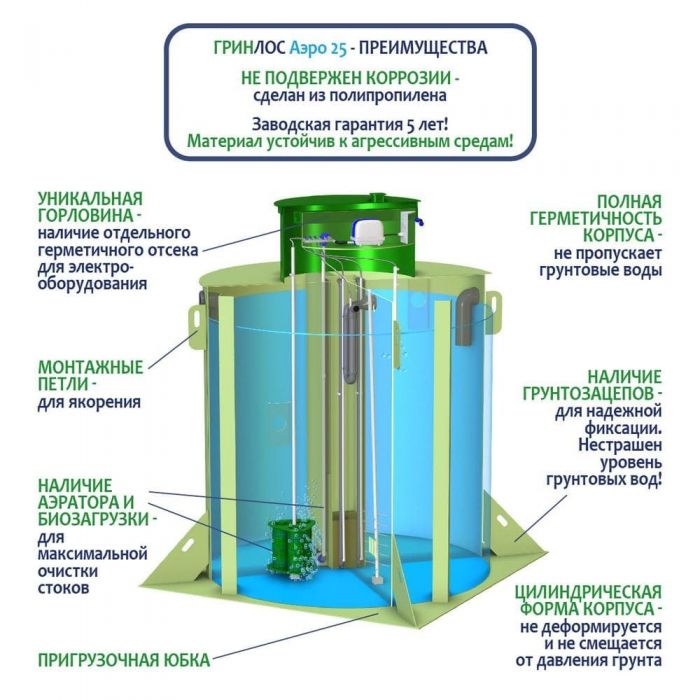 ГРИНЛОС Аэро 25 - ПРЕИМУЩЕСТВА

НЕ ПОДВЕРЖЕН КОРРОЗИИ - сделан из полипропилена

Заводская гарантия 5 лет!
Материал устойчив к агрессивным средам!

УНИКАЛЬНАЯ ГОРЛОВИНА - наличие отдельного герметичного отсека для электрооборудования

МОНТАЖНЫЕ ПЕТЛИ - для якорения

НАЛИЧИЕ АЭРАТОРА И БИОЗАГРУЗКИ - для максимальной очистки стоков

ПРИГРУЗОЧНАЯ ЮБКА

ПОЛНАЯ ГЕРМЕТИЧНОСТЬ КОРПУСА - не пропускает грунтовые воды

НАЛИЧИЕ ГРУНТОЗАЦЕПОВ - для надежной фиксации. Нестрашен уровень грунтовых вод!

ЦИЛИНДРИЧЕСКАЯ ФОРМА КОРПУСА - не деформируется и не смещается от давления грунта