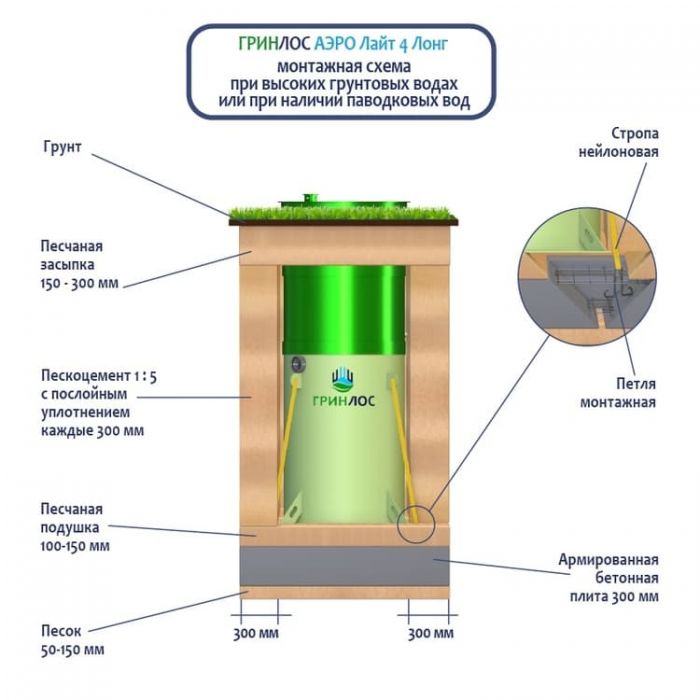 ГРИНЛОС АЭРО Лайт 4 Лонг
монтажная схема
при высоких грунтовых водах
или при наличии паводковых вод

Грунт

Песчаная засыпка 150 - 300 мм

Пескоцемент 1 : 5 с послойным уплотнением каждые 300 мм

Песчаная подушка 100-150 мм

Песок 50-150 мм

ГРИНЛОС

Стропа нейлоновая

Петля монтажная

Армированная бетонная плита 300 мм

300 мм

300 мм