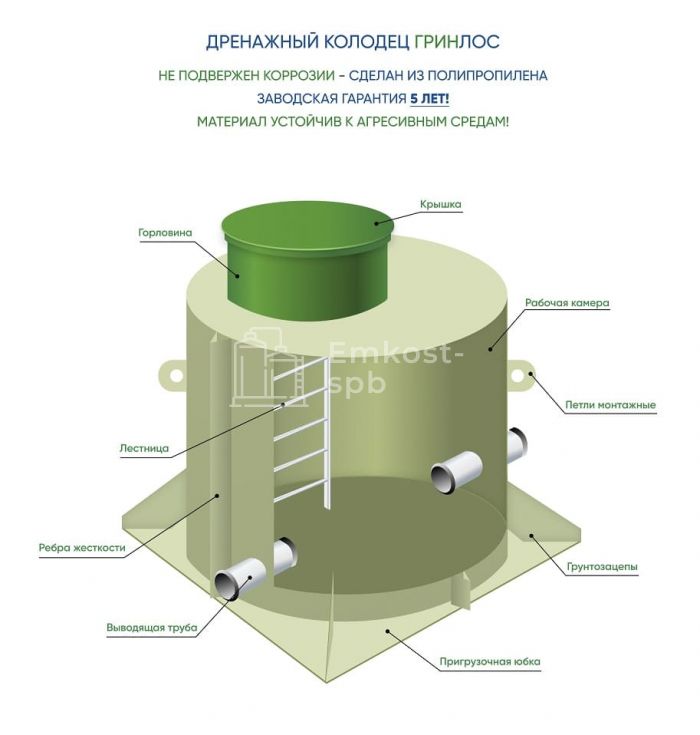 ДРЕНАЖНЫЙ КОЛОДЕЦ ГРИНЛОС

НЕ ПОДВЕРЖЕН КОРРОЗИИ - СДЕЛАН ИЗ ПОЛИПРОПИЛЕНА

ЗАВОДСКАЯ ГАРАНТИЯ 5 ЛЕТ!

МАТЕРИАЛ УСТОЙЧИВ К АГРЕСИВНЫМ СРЕДАМ!

Крышка

Горловина

Рабочая камера

Emkost-spb

Петли монтажные

Лестница

Ребра жесткости

Грунтозацепы

Выводящая труба

Пригрузочная юбка