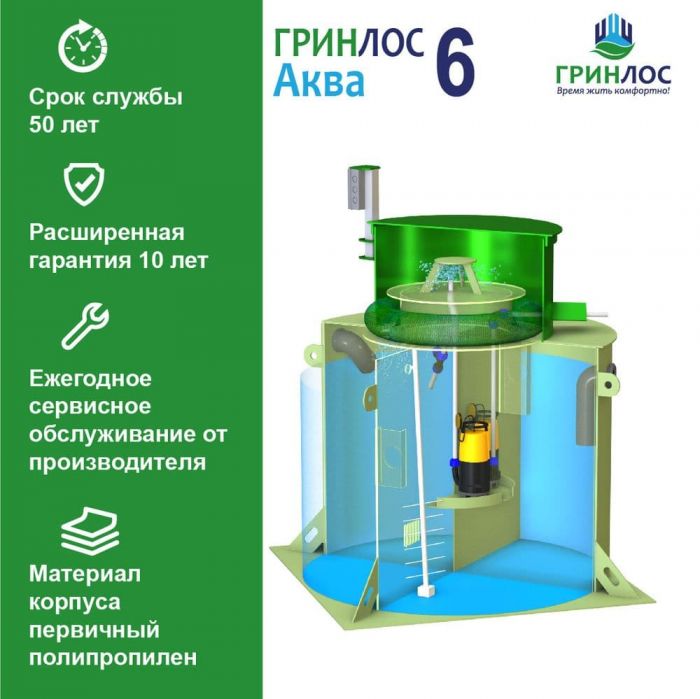 Срок службы 50 лет

Расширенная гарантия 10 лет

Ежегодное сервисное обслуживание от производителя

Материал корпуса первичный полипропилен

ГРИНЛОС Аква 6

ГРИНЛОС
Время жить комфортно!