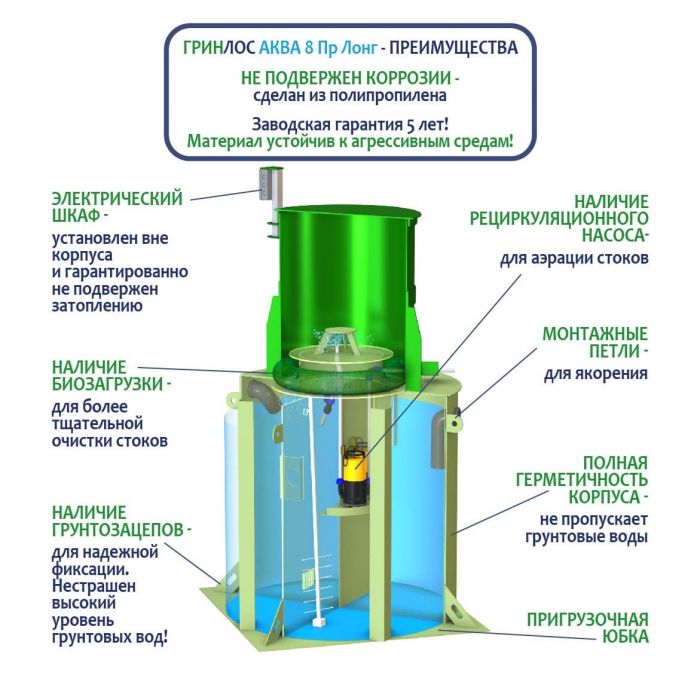 ГРИНЛОС АКВА 8 Пр Лонг - ПРЕИМУЩЕСТВА

НЕ ПОДВЕРЖЕН КОРРОЗИИ - сделан из полипропилена

Заводская гарантия 5 лет!
Материал устойчив к агрессивным средам!

ЭЛЕКТРИЧЕСКИЙ ШКАФ - установлен вне корпуса и гарантированно не подвержен затоплению

НАЛИЧИЕ БИОЗАГРУЗКИ - для более тщательной очистки стоков

НАЛИЧИЕ ГРУНТОЗАЦЕПОВ - для надежной фиксации. Нестрашен высокий уровень грунтовых вод!

НАЛИЧИЕ РЕЦИРКУЛЯЦИОННОГО НАСОСА- для аэрации стоков

МОНТАЖНЫЕ ПЕТЛИ - для якорения

ПОЛНАЯ ГЕРМЕТИЧНОСТЬ КОРПУСА - не пропускает грунтовые воды

ПРИГРУЗОЧНАЯ ЮБКА