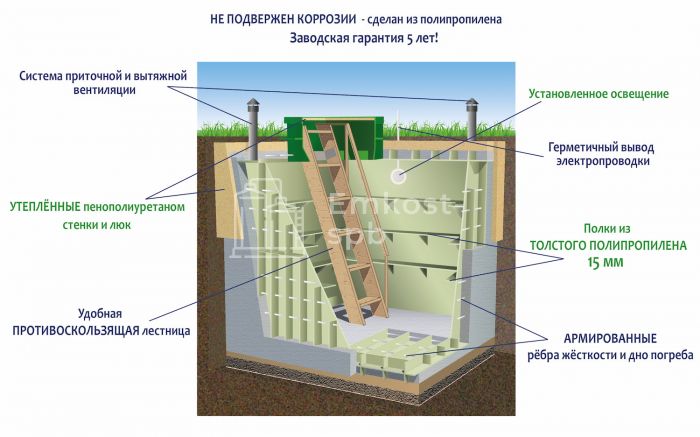 НЕ ПОДВЕРЖЕН КОРРОЗИИ - сделан из полипропилена
Заводская гарантия 5 лет!

Система приточной и вытяжной вентиляции

Установленное освещение

Герметичный вывод электропроводки

УТЕПЛЁННЫЕ пенополиуретаном стенки и люк

Emkost-spb

Полки из ТОЛСТОГО ПОЛИПРОПИЛЕНА 15 мм

Удобная ПРОТИВОСКОЛЬЗЯЩАЯ лестница

АРМИРОВАННЫЕ рёбра жёсткости и дно погреба