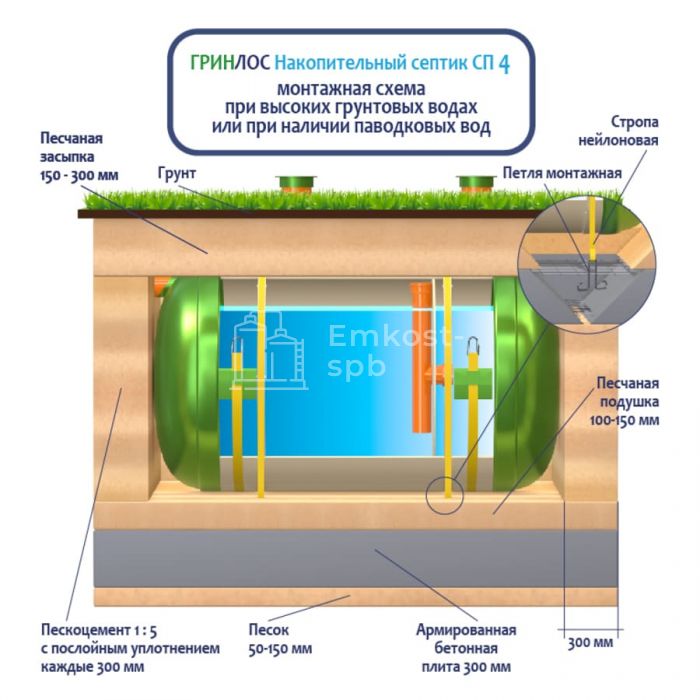 ГРИНЛОС Накопительный септик СП 4
монтажная схема
при высоких грунтовых водах
или при наличии паводковых вод

Песчаная засыпка 150 - 300 мм

Грунт

Стропа нейлоновая

Петля монтажная

Emkost-spb

Песчаная подушка 100-150 мм

Пескоцемент 1 : 5 с послойным уплотнением каждые 300 мм

Песок 50-150 мм

Армированная бетонная плита 300 мм

300 мм