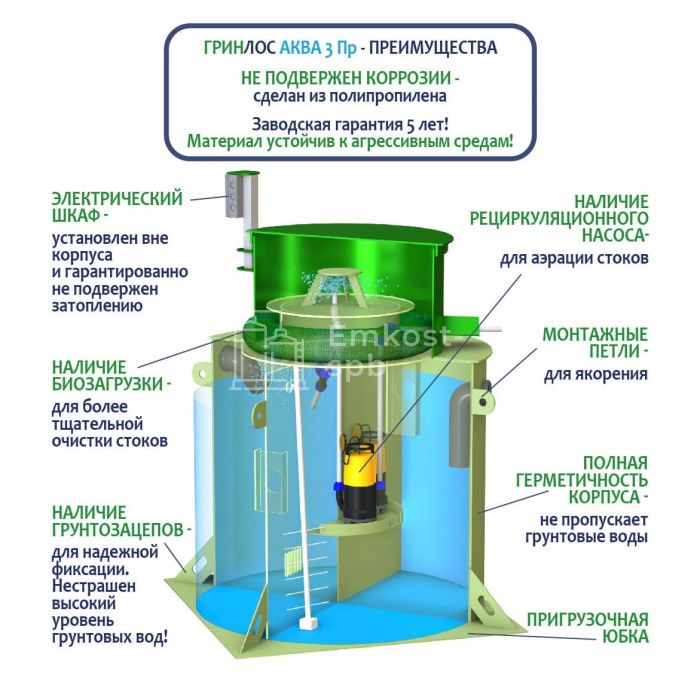 ГРИНЛОС АКВА 3 Пр - ПРЕИМУЩЕСТВА
НЕ ПОДВЕРЖЕН КОРРОЗИИ - сделан из полипропилена
Заводская гарантия 5 лет!
Материал устойчив к агрессивным средам!

ЭЛЕКТРИЧЕСКИЙ ШКАФ - установлен вне корпуса и гарантированно не подвержен затоплению

НАЛИЧИЕ БИОЗАГРУЗКИ - для более тщательной очистки стоков

НАЛИЧИЕ ГРУНТОЗАЦЕПОВ - для надежной фиксации. Нестрашен высокий уровень грунтовых вод!

НАЛИЧИЕ РЕЦИРКУЛЯЦИОННОГО НАСОСА- для аэрации стоков

МОНТАЖНЫЕ ПЕТЛИ - для якорения

ПОЛНАЯ ГЕРМЕТИЧНОСТЬ КОРПУСА - не пропускает грунтовые воды

ПРИГРУЗОЧНАЯ ЮБКА

Emkost spb