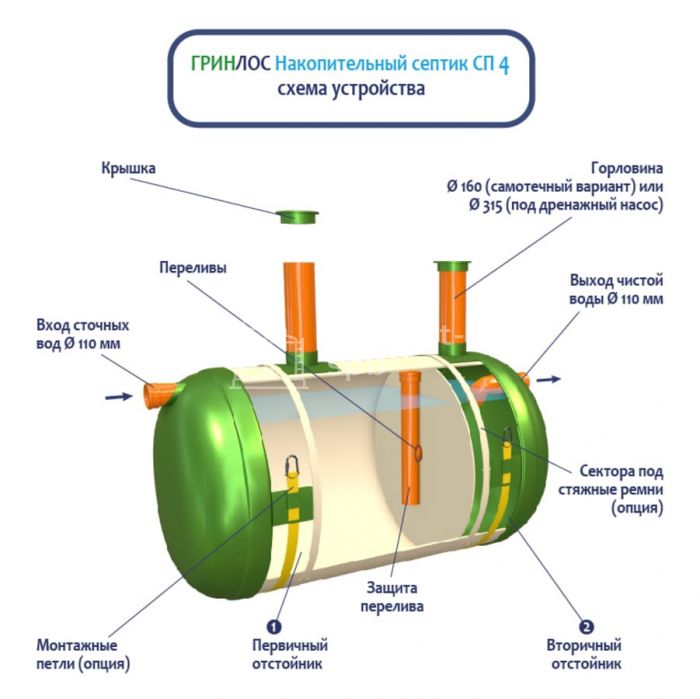 ГРИНЛОС Накопительный септик СП 4
схема устройства

Крышка

Горловина
Ø 160 (самотечный вариант) или
Ø 315 (под дренажный насос)

Переливы

Выход чистой
воды Ø 110 мм

Вход сточных
вод Ø 110 мм

Сектора под
стяжные ремни
(опция)

Защита
перелива

Монтажные
петли (опция)

1
Первичный
отстойник

2
Вторичный
отстойник