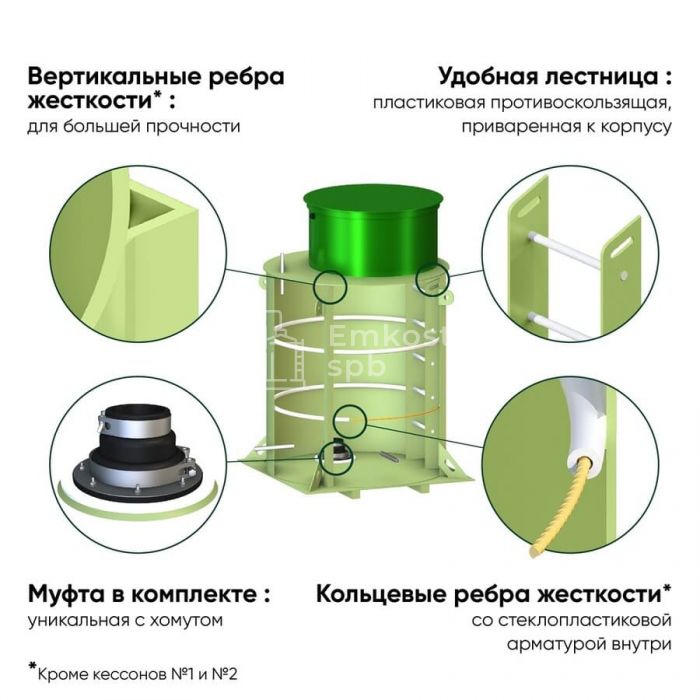 Вертикальные ребра жесткости* :
для большей прочности

Удобная лестница :
пластиковая противоскользящая, приваренная к корпусу

Emkost spb

Муфта в комплекте :
уникальная с хомутом

Кольцевые ребра жесткости*
со стеклопластиковой арматурой внутри

*Кроме кессонов №1 и №2