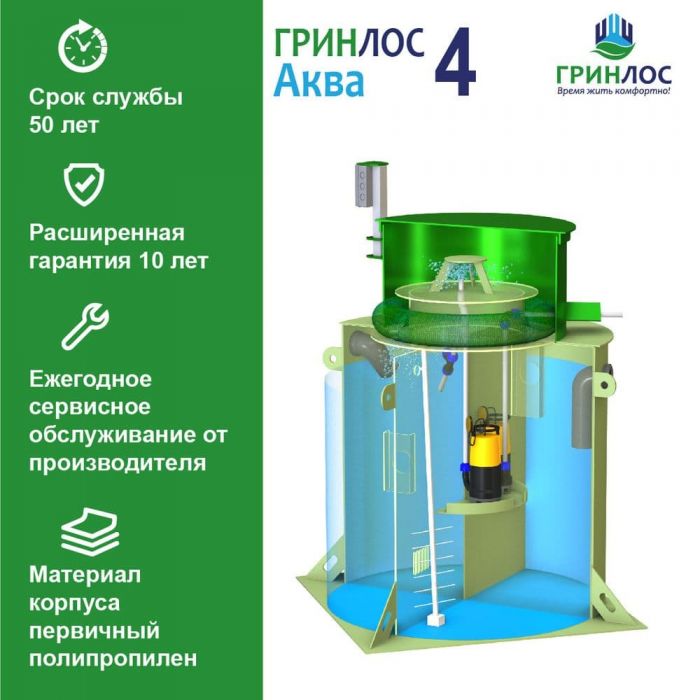 Срок службы 50 лет

Расширенная гарантия 10 лет

Ежегодное сервисное обслуживание от производителя

Материал корпуса первичный полипропилен

ГРИНЛОС Аква 4

ГРИНЛОС
Время жить комфортно!