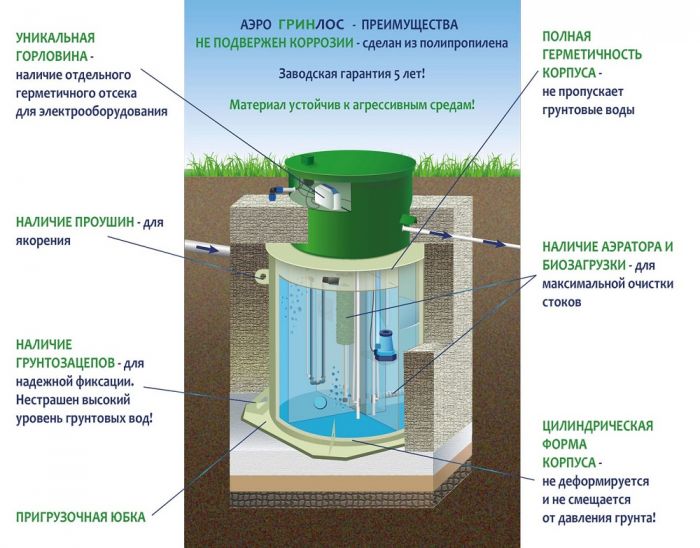 АЭРО ГРИНЛОС - ПРЕИМУЩЕСТВА
НЕ ПОДВЕРЖЕН КОРРОЗИИ - сделан из полипропилена

Заводская гарантия 5 лет!

Материал устойчив к агрессивным средам!

УНИКАЛЬНАЯ ГОРЛОВИНА - наличие отдельного герметичного отсека для электрооборудования

НАЛИЧИЕ ПРОУШИН - для якорения

НАЛИЧИЕ ГРУНТОЗАЦЕПОВ - для надежной фиксации. Нестрашен высокий уровень грунтовых вод!

ПРИГРУЗОЧНАЯ ЮБКА

ПОЛНАЯ ГЕРМЕТИЧНОСТЬ КОРПУСА - не пропускает грунтовые воды

НАЛИЧИЕ АЭРАТОРА И БИОЗАГРУЗКИ - для максимальной очистки стоков

ЦИЛИНДРИЧЕСКАЯ ФОРМА КОРПУСА - не деформируется и не смещается от давления грунта!