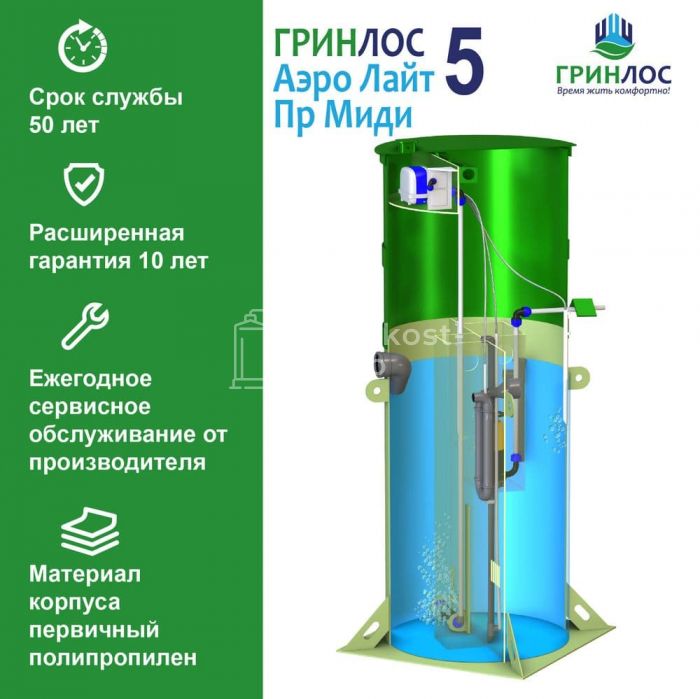 Срок службы 50 лет

Расширенная гарантия 10 лет

Ежегодное сервисное обслуживание от производителя

Материал корпуса первичный полипропилен

ГРИНЛОС Аэро Лайт Пр Миди 5

ГРИНЛОС
Время жить комфортно!

kost