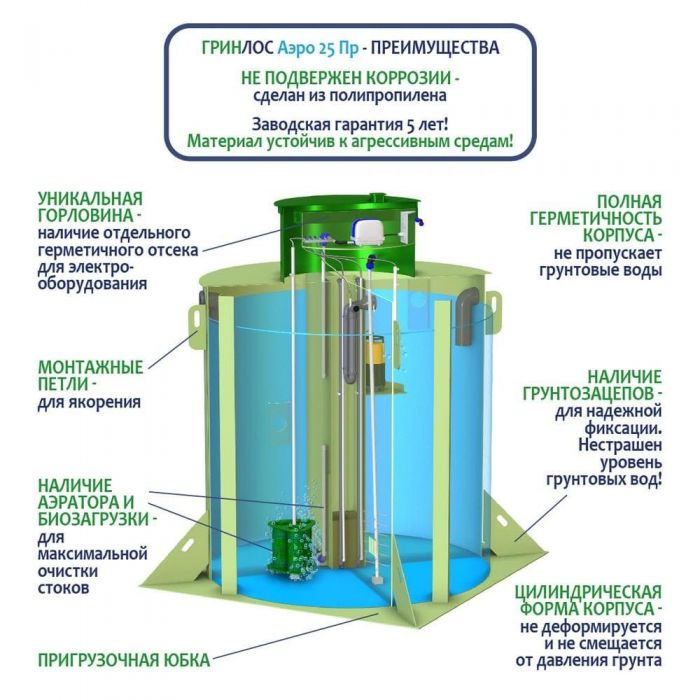 ГРИНЛОС Аэро 25 Пр - ПРЕИМУЩЕСТВА

НЕ ПОДВЕРЖЕН КОРРОЗИИ - сделан из полипропилена

Заводская гарантия 5 лет!
Материал устойчив к агрессивным средам!

УНИКАЛЬНАЯ ГОРЛОВИНА - наличие отдельного герметичного отсека для электрооборудования

МОНТАЖНЫЕ ПЕТЛИ - для якорения

НАЛИЧИЕ АЭРАТОРА И БИОЗАГРУЗКИ - для максимальной очистки стоков

ПРИГРУЗОЧНАЯ ЮБКА

ПОЛНАЯ ГЕРМЕТИЧНОСТЬ КОРПУСА - не пропускает грунтовые воды

НАЛИЧИЕ ГРУНТОЗАЦЕПОВ - для надежной фиксации. Нестрашен уровень грунтовых вод!

ЦИЛИНДРИЧЕСКАЯ ФОРМА КОРПУСА - не деформируется и не смещается от давления грунта