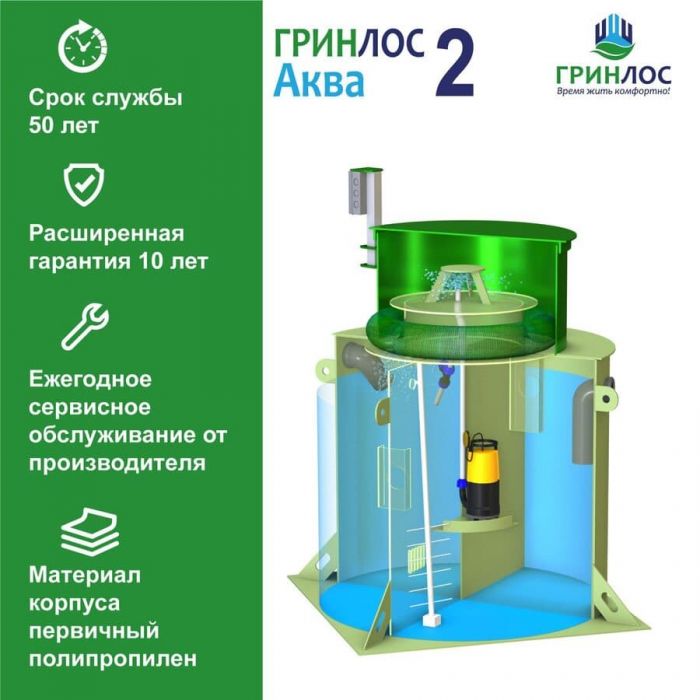 Срок службы 50 лет

Расширенная гарантия 10 лет

Ежегодное сервисное обслуживание от производителя

Материал корпуса первичный полипропилен

ГРИНЛОС Аква 2

ГРИНЛОС
Время жить комфортно!