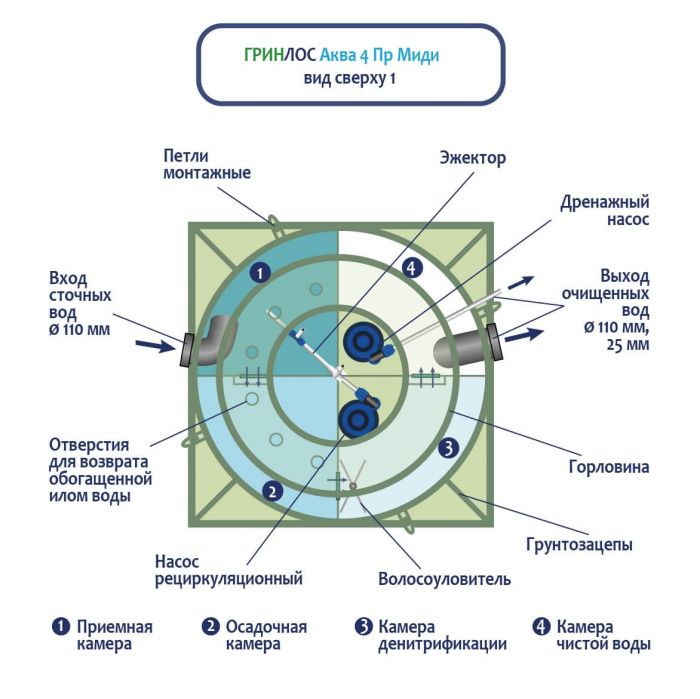 ГРИНЛОС Аква 4 Пр Миди
вид сверху 1

Петли монтажные

Эжектор

Дренажный насос

Вход сточных вод ø 110 мм

Выход очищенных вод ø 110 мм, 25 мм

1

4

3

2

Отверстия для возврата обогащенной илом воды

Горловина

Грунтозацепы

Насос рециркуляционный

Волосоуловитель

1 Приемная камера

2 Осадочная камера

3 Камера денитрификации

4 Камера чистой воды