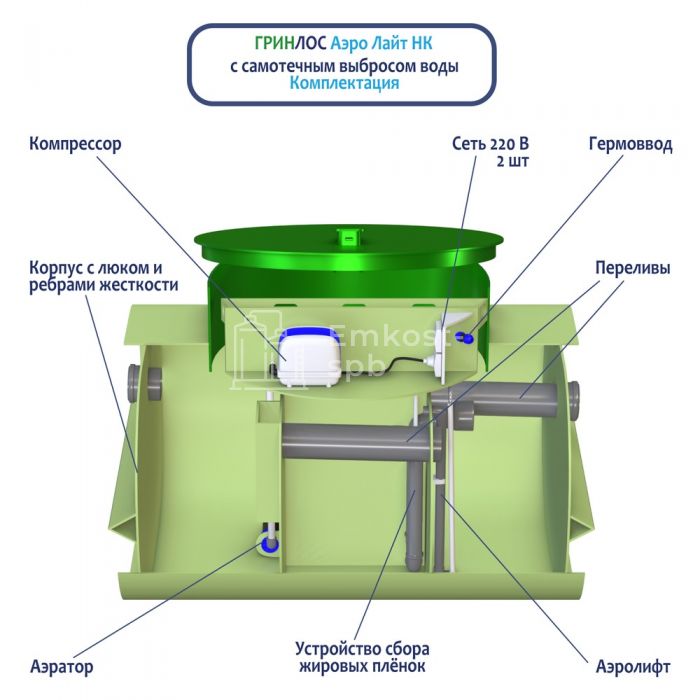 ГРИНЛОС Аэро Лайт НК
с самотечным выбросом воды
Комплектация

Компрессор

Сеть 220 В
2 шт

Гермоввод

Корпус с люком и ребрами жесткости

Переливы

Emkost spb

Аэратор

Устройство сбора жировых плёнок

Аэролифт