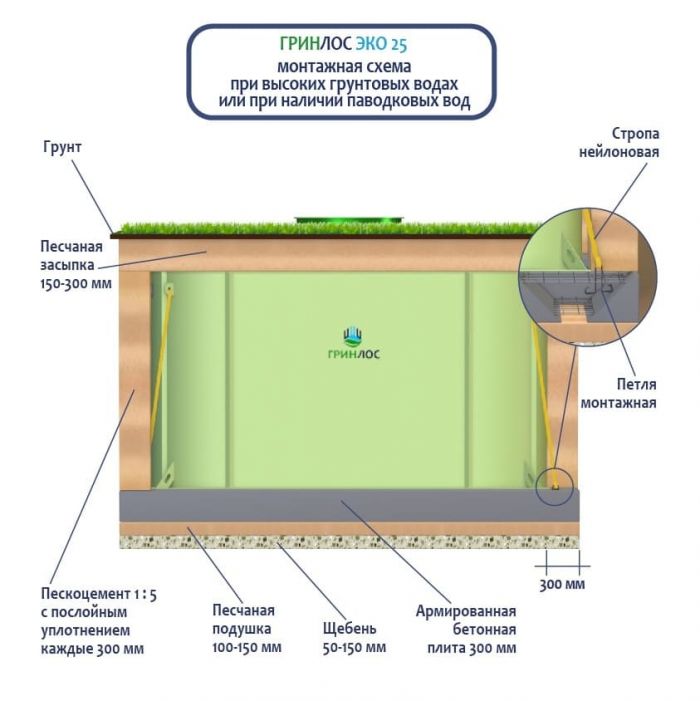 ГРИНЛОС ЭКО 25
монтажная схема
при высоких грунтовых водах
или при наличии паводковых вод

Грунт

Стропа нейлоновая

Песчаная засыпка 150-300 мм

ГРИНЛОС

Петля монтажная

300 мм

Пескоцемент 1 : 5 с послойным уплотнением каждые 300 мм

Песчаная подушка 100-150 мм

Щебень 50-150 мм

Армированная бетонная плита 300 мм