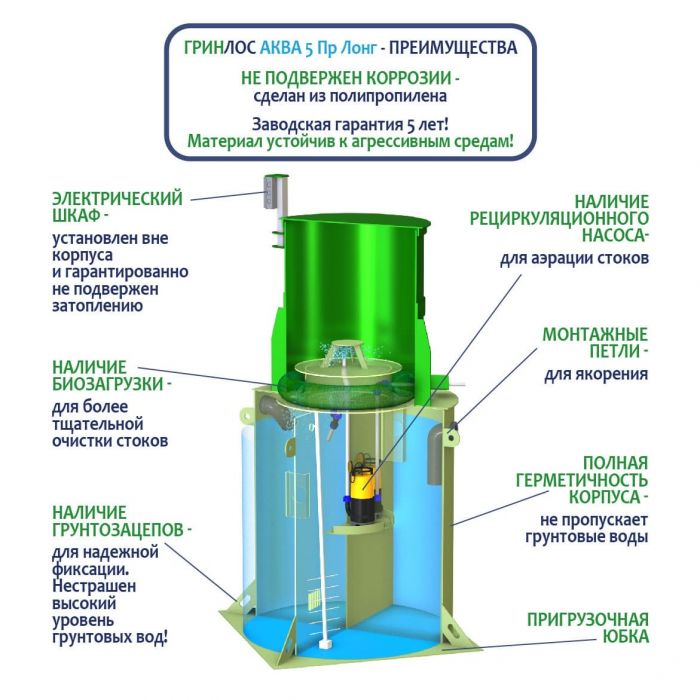 ГРИНЛОС АКВА 5 Пр Лонг - ПРЕИМУЩЕСТВА

НЕ ПОДВЕРЖЕН КОРРОЗИИ - сделан из полипропилена

Заводская гарантия 5 лет!
Материал устойчив к агрессивным средам!

ЭЛЕКТРИЧЕСКИЙ ШКАФ - установлен вне корпуса и гарантированно не подвержен затоплению

НАЛИЧИЕ БИОЗАГРУЗКИ - для более тщательной очистки стоков

НАЛИЧИЕ ГРУНТОЗАЦЕПОВ - для надежной фиксации. Нестрашен высокий уровень грунтовых вод!

НАЛИЧИЕ РЕЦИРКУЛЯЦИОННОГО НАСОСА- для аэрации стоков

МОНТАЖНЫЕ ПЕТЛИ - для якорения

ПОЛНАЯ ГЕРМЕТИЧНОСТЬ КОРПУСА - не пропускает грунтовые воды

ПРИГРУЗОЧНАЯ ЮБКА