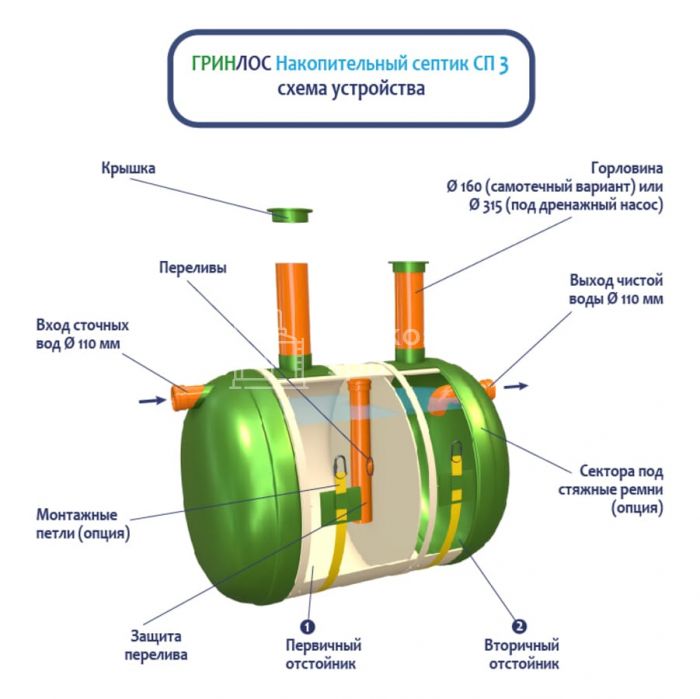 ГРИНЛОС Накопительный септик СП 3
схема устройства

Крышка

Горловина
Ø 160 (самотечный вариант) или
Ø 315 (под дренажный насос)

Переливы

Выход чистой воды Ø 110 мм

Вход сточных вод Ø 110 мм

Сектора под стяжные ремни (опция)

Монтажные петли (опция)

Защита перелива

1
Первичный отстойник

2
Вторичный отстойник