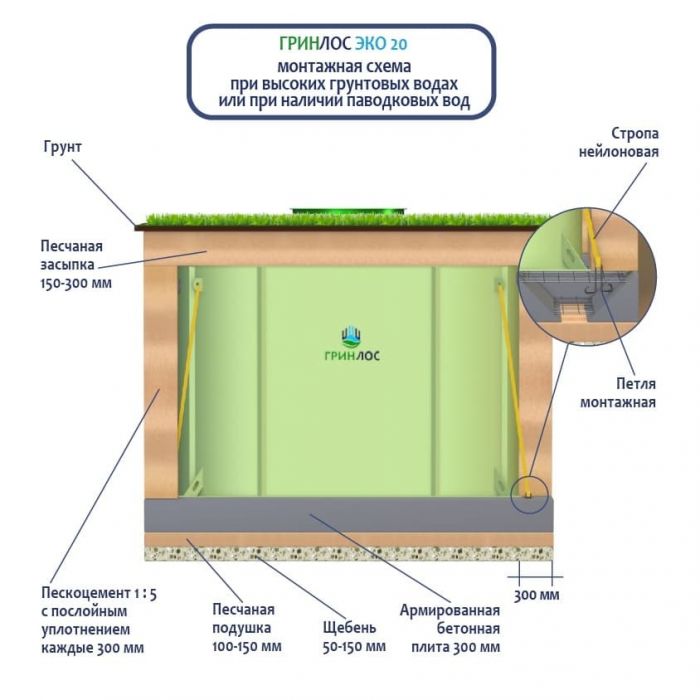 ГРИНЛОС ЭКО 20
монтажная схема
при высоких грунтовых водах
или при наличии паводковых вод

Грунт

Стропа нейлоновая

Песчаная засыпка 150-300 мм

ГРИНЛОС

Петля монтажная

Пескоцемент 1 : 5 с послойным уплотнением каждые 300 мм

Песчаная подушка 100-150 мм

Щебень 50-150 мм

Армированная бетонная плита 300 мм

300 мм