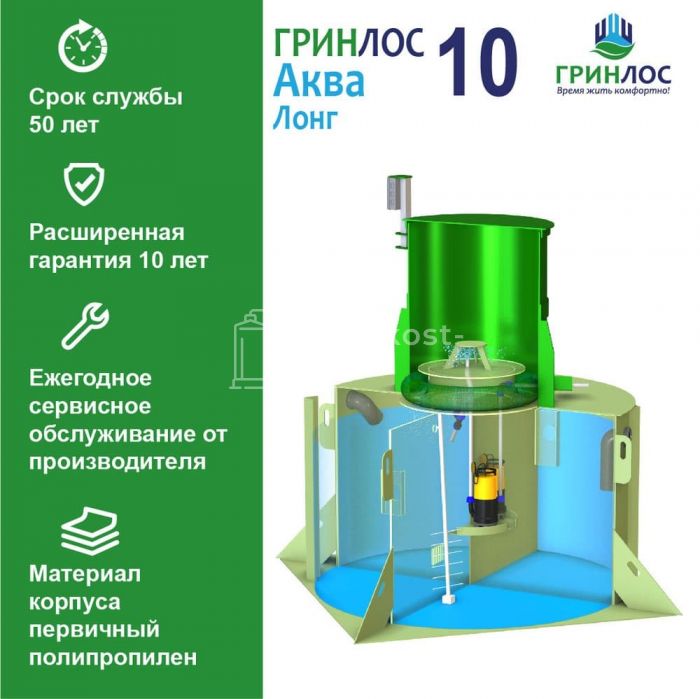 Срок службы 50 лет

Расширенная гарантия 10 лет

Ежегодное сервисное обслуживание от производителя

Материал корпуса первичный полипропилен

ГРИНЛОС Аква Лонг 10

ГРИНЛОС
Время жить комфортно!

kost-