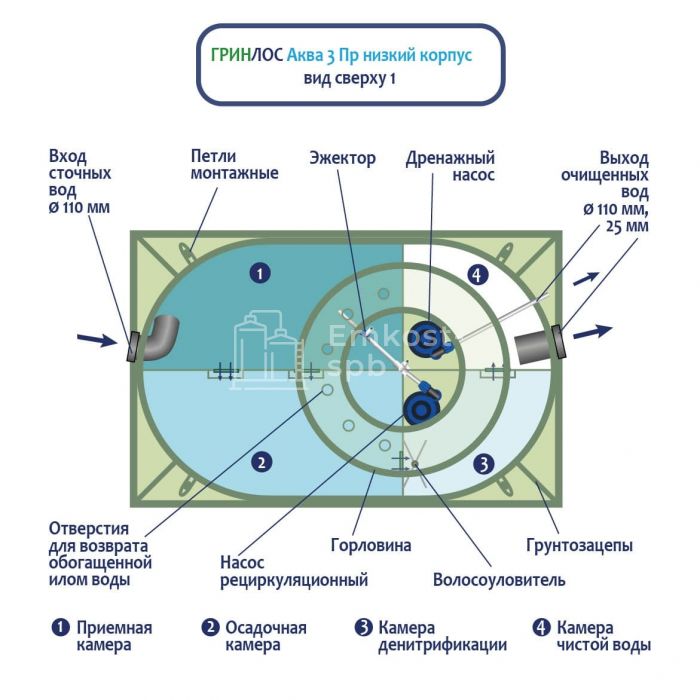 ГРИНЛОС Аква 3 Пр низкий корпус
вид сверху 1

Вход сточных вод ø 110 мм

Петли монтажные

Эжектор

Дренажный насос

Выход очищенных вод ø 110 мм, 25 мм

1

4

Emkost spb

2

3

Отверстия для возврата обогащенной илом воды

Насос рециркуляционный

Горловина

Волосоуловитель

Грунтозацепы

1 Приемная камера

2 Осадочная камера

3 Камера денитрификации

4 Камера чистой воды