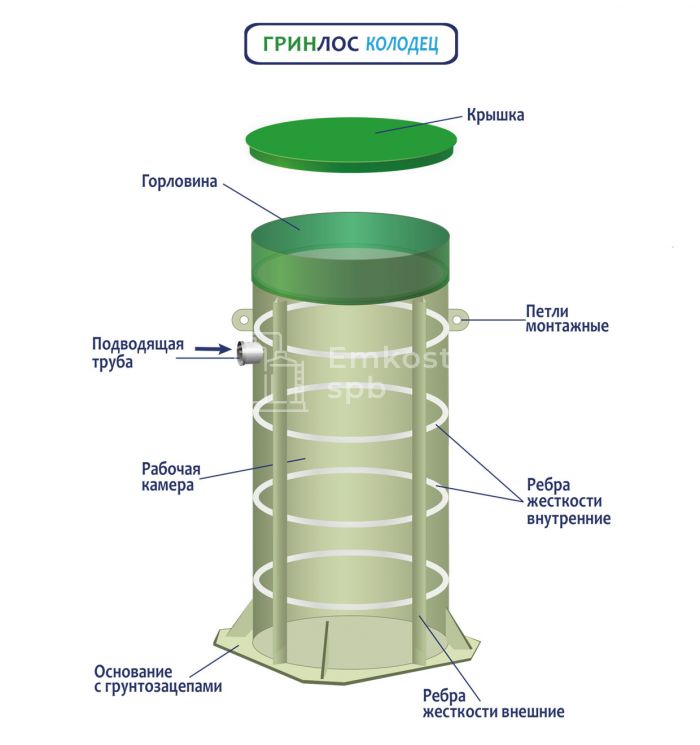 ГРИНЛОС КОЛОДЕЦ

Крышка

Горловина

Петли монтажные

Подводящая труба

Emkost spb

Рабочая камера

Ребра жесткости внутренние

Основание с грунтозацепами

Ребра жесткости внешние