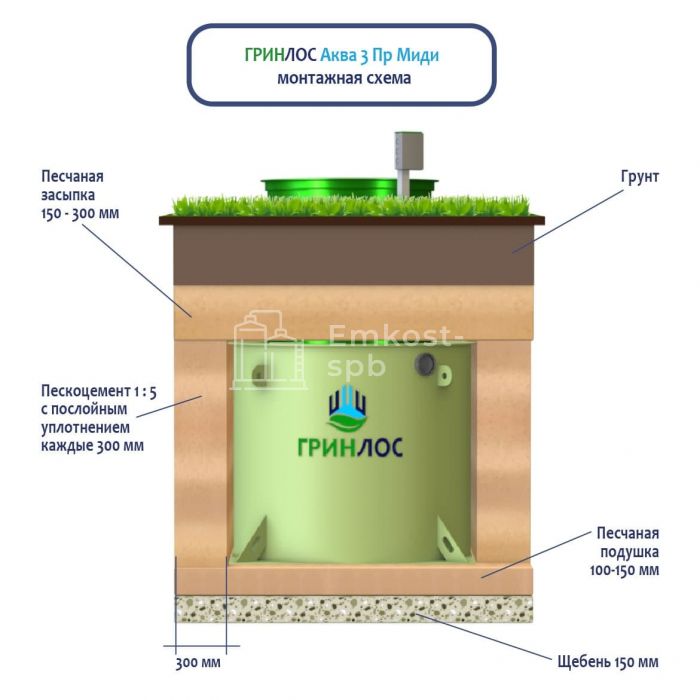 ГРИНЛОС Аква 3 Пр Миди
монтажная схема

Песчаная засыпка 150 - 300 мм

Грунт

Emkost-spb

Пескоцемент 1 : 5 с послойным уплотнением каждые 300 мм

ГРИНЛОС

Песчаная подушка 100-150 мм

300 мм

Щебень 150 мм