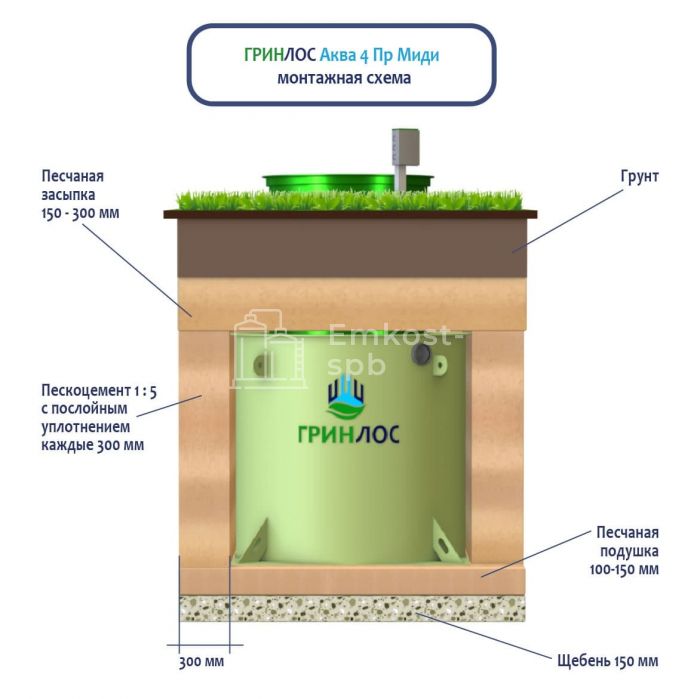 ГРИНЛОС Аква 4 Пр Миди
монтажная схема

Песчаная засыпка 150 - 300 мм

Грунт

Emkost-spb

Пескоцемент 1 : 5 с послойным уплотнением каждые 300 мм

ГРИНЛОС

Песчаная подушка 100-150 мм

300 мм

Щебень 150 мм