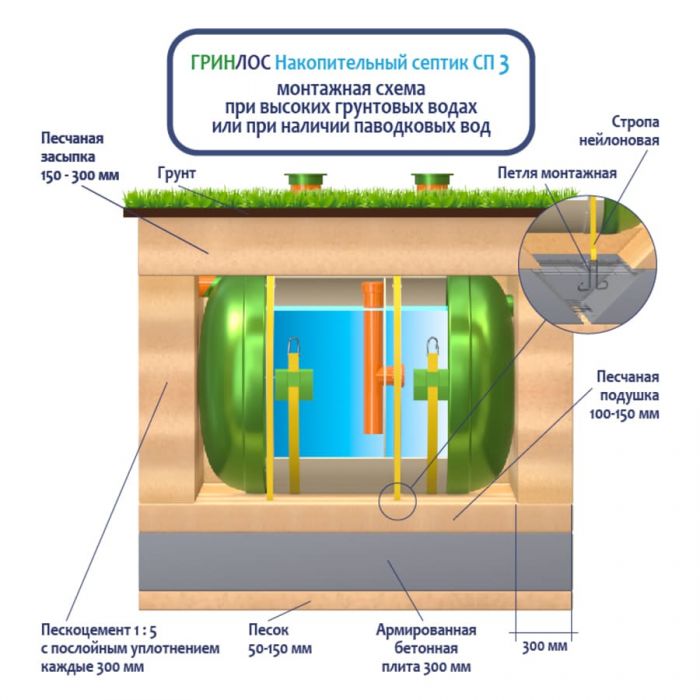 ГРИНЛОС Накопительный септик СП 3
монтажная схема
при высоких грунтовых водах
или при наличии паводковых вод

Песчаная засыпка 150 - 300 мм

Грунт

Стропа нейлоновая

Петля монтажная

Песчаная подушка 100-150 мм

Пескоцемент 1 : 5 с послойным уплотнением каждые 300 мм

Песок 50-150 мм

Армированная бетонная плита 300 мм

300 мм