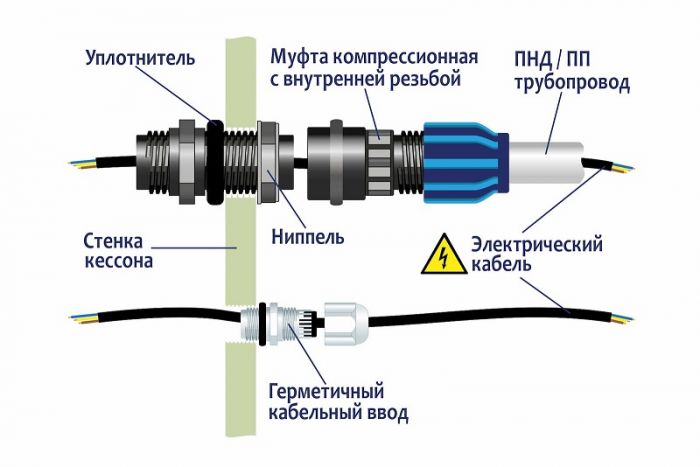 Уплотнитель

Муфта компрессионная с внутренней резьбой

ПНД / ПП трубопровод

Стенка кессона

Ниппель

Электрический кабель

Герметичный кабельный ввод